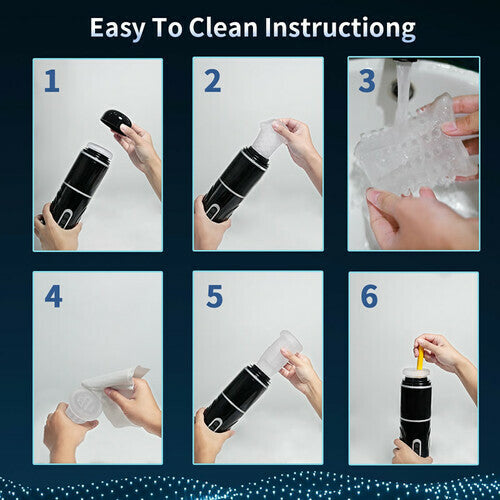 Easy To Clean Instructiong

1

2

3

4

5

6