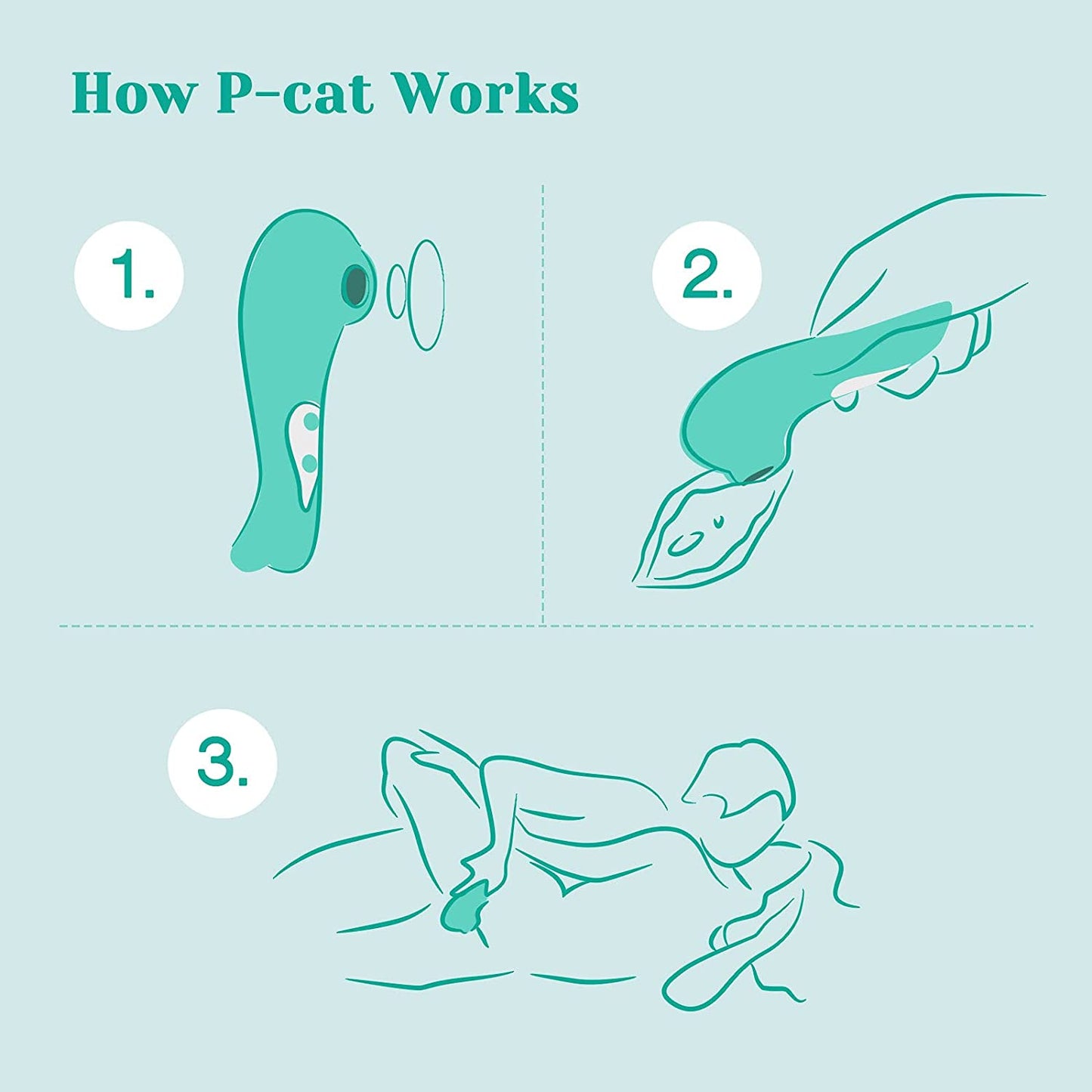 How P-cat Works

1.

2.

3.