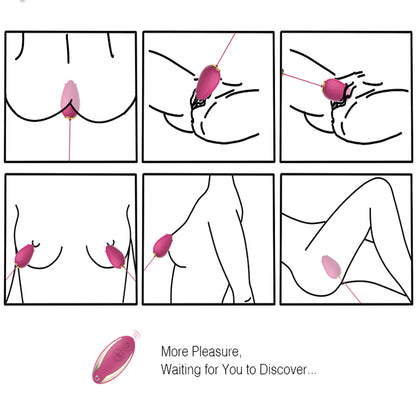 More Pleasure,
Waiting for You to Discover...