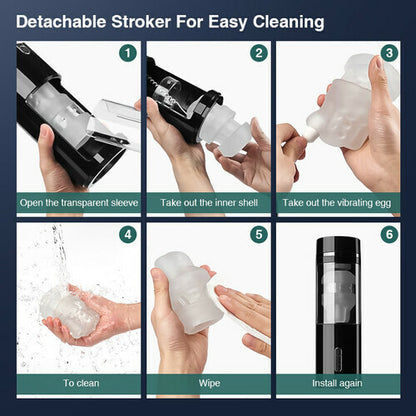 Detachable Stroker For Easy Cleaning

1
Open the transparent sleeve

2
Take out the inner shell

3
Take out the vibrating egg

4
To clean

5
Wipe

6
Install again