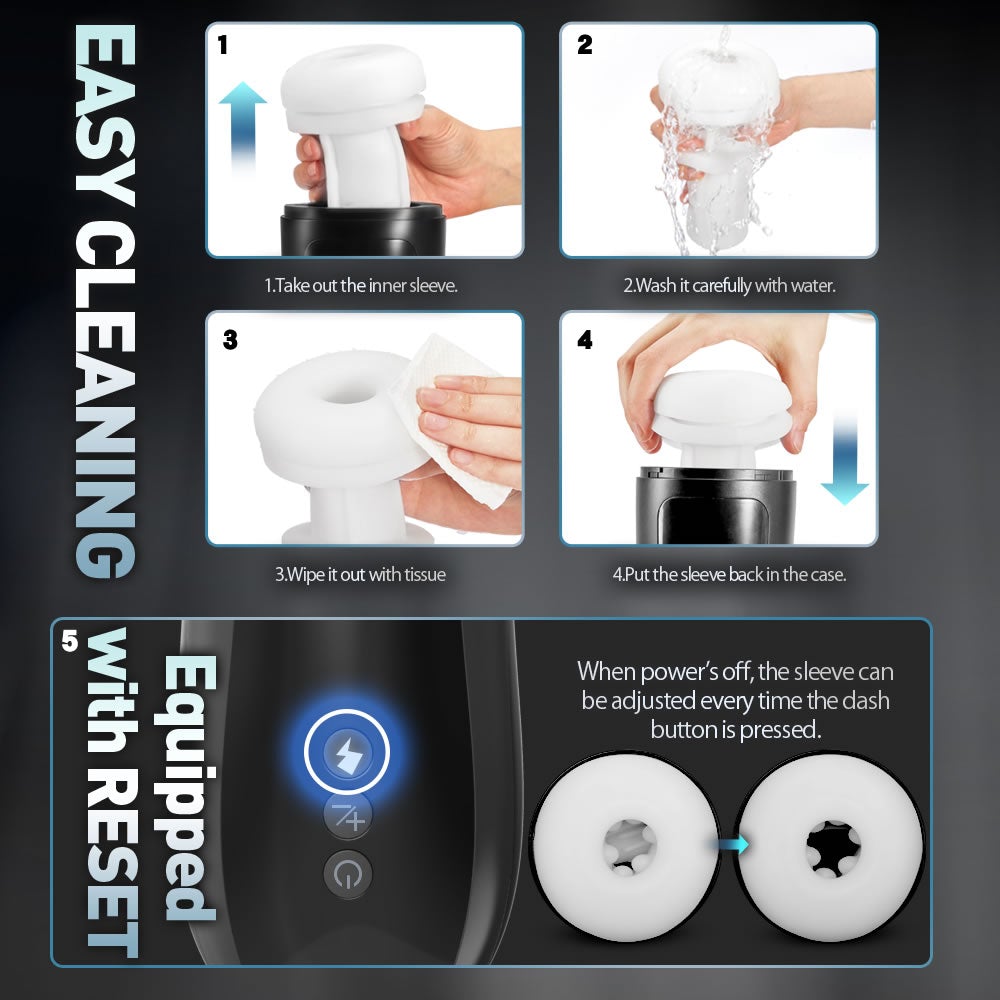 EASY CLEANING

1

1.Take out the inner sleeve.

2

2.Wash it carefully with water.

3

3.Wipe it out with tissue

4

4.Put the sleeve back in the case.

5

Equipped with RESET

When power's off, the sleeve can be adjusted every time the dash button is pressed.