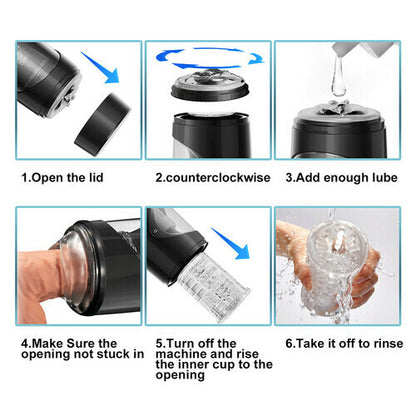 1.Open the lid

2.counterclockwise

3.Add enough lube

4.Make Sure the opening not stuck in

5.Turn off the machine and rise the inner cup to the opening

6.Take it off to rinse