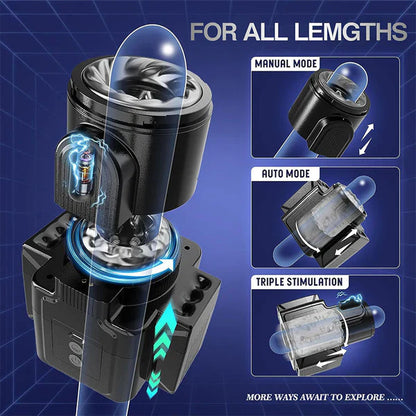 FOR ALL LEMGTHS

MANUAL MODE

AUTO MODE

TRIPLE STIMULATION

MORE WAYS AWAIT TO EXPLORE ......