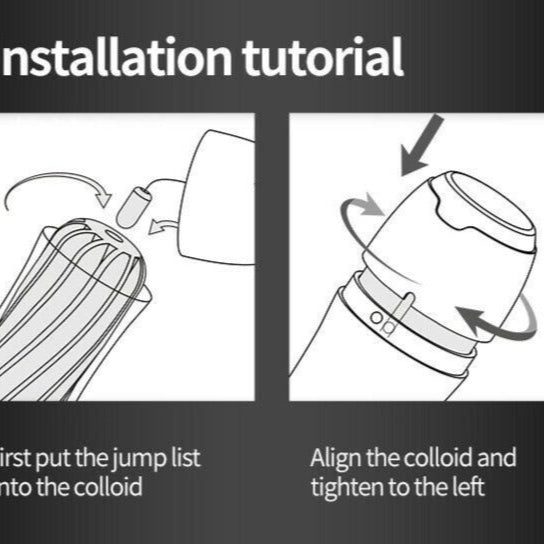 nstallation tutorial

irst put the jump list nto the colloid

Align the colloid and tighten to the left