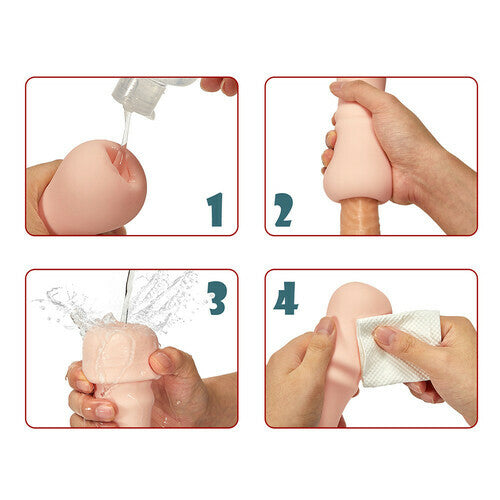 1

2

3

4